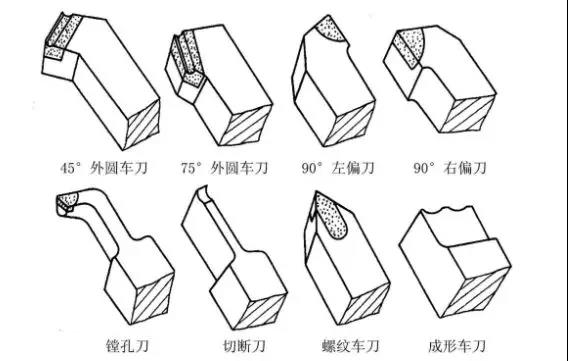 45° 外圆车刀

75° 外圆车刀

90° 左偏刀

90° 右偏刀

镗孔刀

切断刀

螺纹车刀

成形车刀